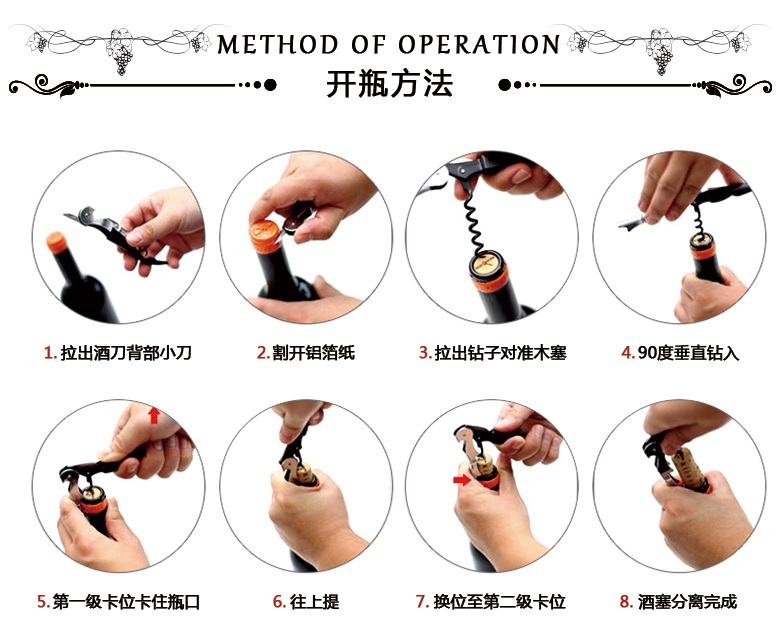 METHOD OF OPERATION
开瓶方法

1. 拉出酒刀背部小刀

2. 割开铝箔纸

3. 拉出钻子对准木塞

4. 90度垂直钻入

5. 第一级卡位卡住瓶口

6. 往上提

7. 换位至第二级卡位

8. 酒塞分离完成