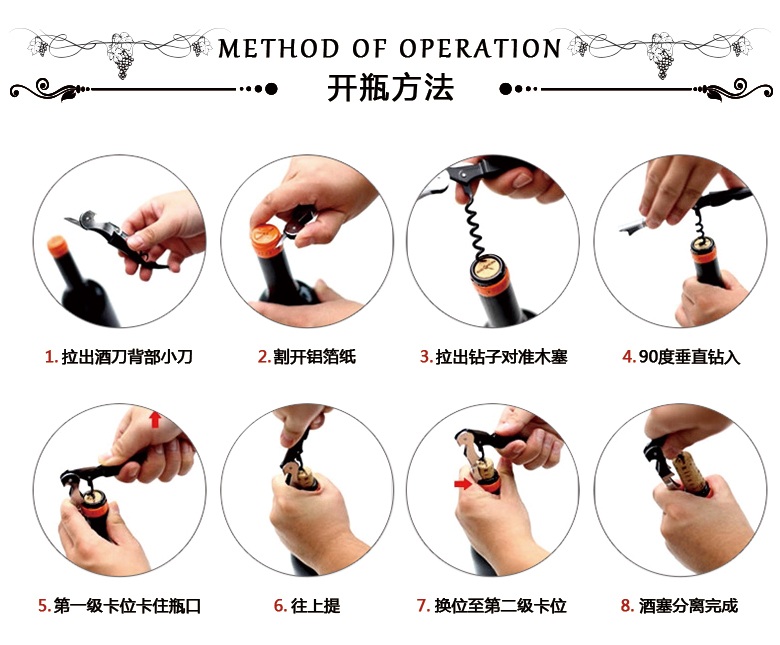 METHOD OF OPERATION
开瓶方法

1. 拉出酒刀背部小刀

2. 割开铝箔纸

3. 拉出钻子对准木塞

4. 90度垂直钻入

5. 第一级卡位卡住瓶口

6. 往上提

7. 换位至第二级卡位

8. 酒塞分离完成